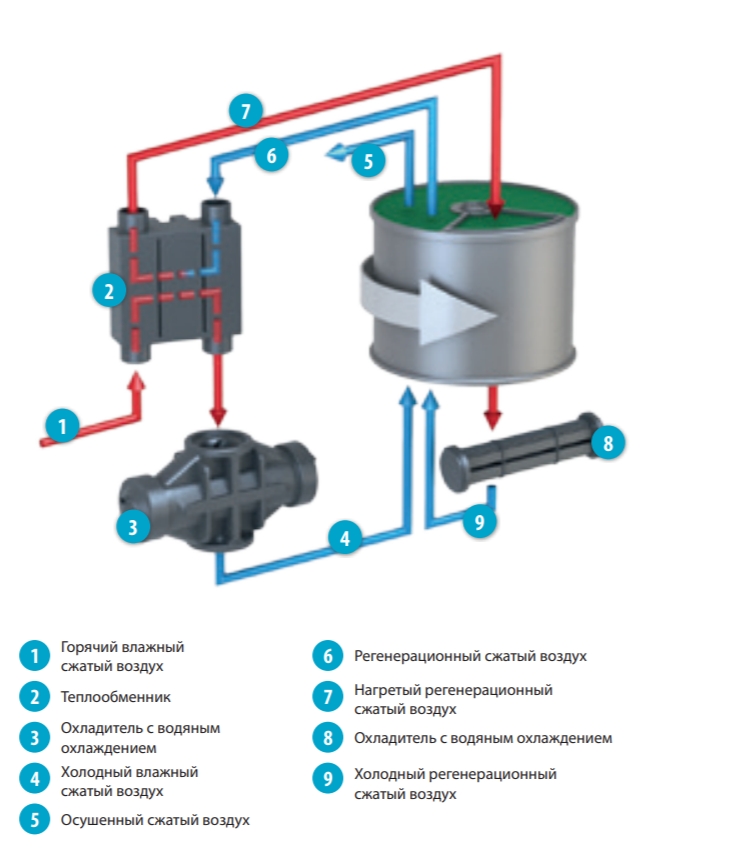 7

6

5

2

1

8

3

4

9

1 Горячий влажный сжатый воздух

2 Теплообменник

3 Охладитель с водяным охлаждением

4 Холодный влажный сжатый воздух

5 Осушенный сжатый воздух

6 Регенерационный сжатый воздух

7 Нагретый регенерационный сжатый воздух

8 Охладитель с водяным охлаждением

9 Холодный регенерационный сжатый воздух